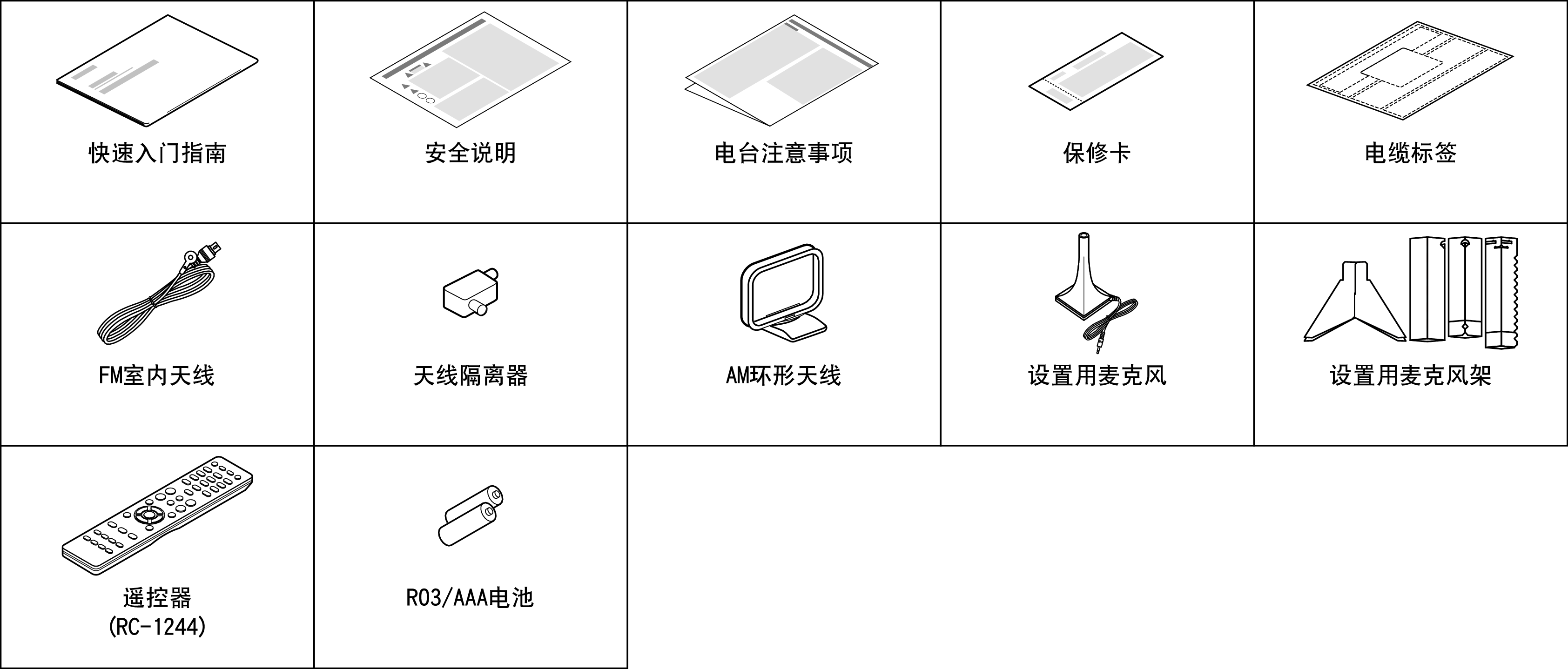 | 快速入门指南 | 安全说明 | 电台注意事项 | 保修卡 | 电缆标签 |
|---|---|---|---|---|
| FM室内天线 | 天线隔离器 | AM环形天线 | 设置用麦克风 | 设置用麦克风架 |
| 遥控器 (RC-1244) | R03/AAA电池 | | | |